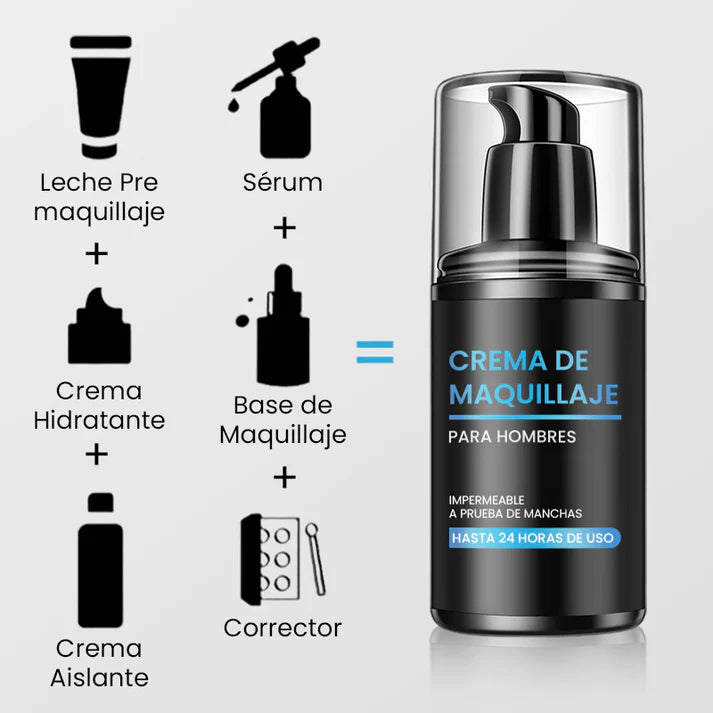 Leche Pre maquillaje

+

Crema Hidratante

+

Crema Aislante

Sérum

+

Base de Maquillaje

+

Corrector

=

CREMA DE MAQUILLAJE

PARA HOMBRES

IMPERMEABLE
A PRUEBA DE MANCHAS

HASTA 24 HORAS DE USO